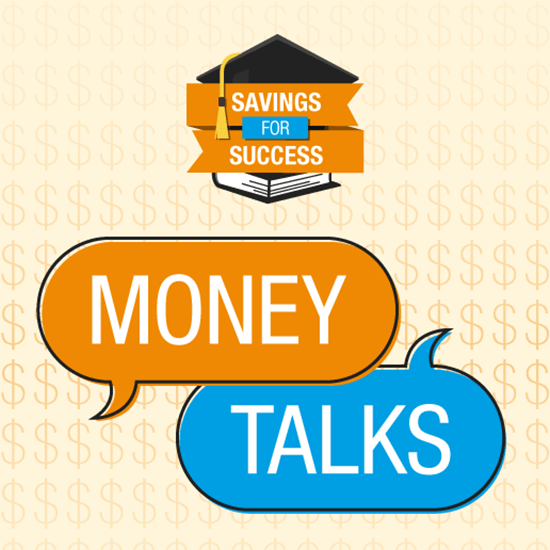 SAVINGS
FOR
SUCCESS

MONEY

TALKS